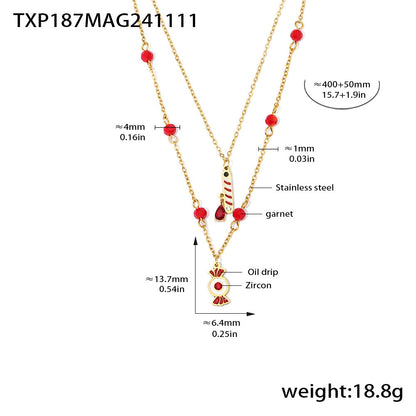 TXP187MAG241111

≈400+50mm
15.7+1.9in

≈4mm
0.16in

≈1mm
0.03in

Stainless steel

garnet

Oil drip

Zircon

≈13.7mm
0.54in

≈6.4mm
0.25in

weight:18.8g